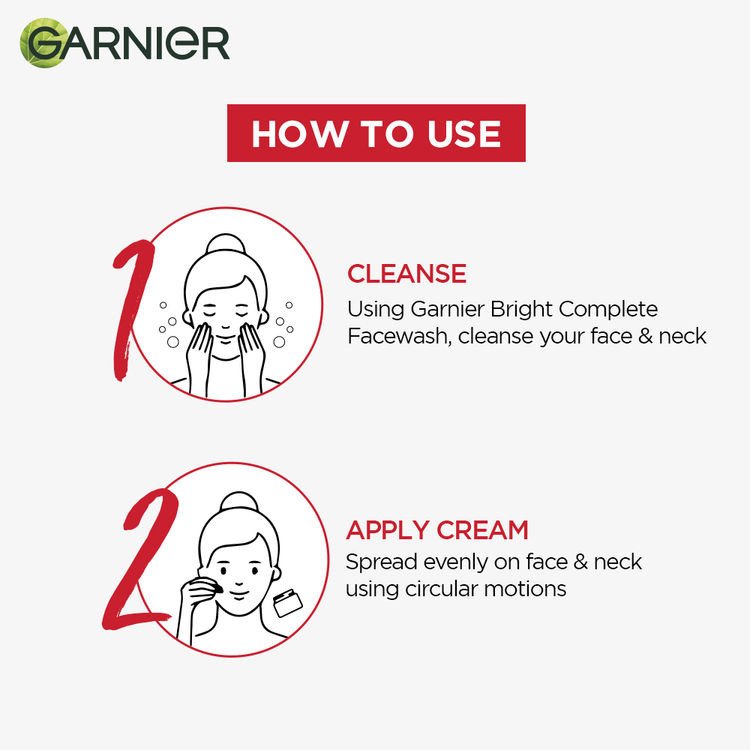 GARNIER

HOW TO USE

1

CLEANSE
Using Garnier Bright Complete Facewash, cleanse your face & neck

2

APPLY CREAM
Spread evenly on face & neck using circular motions