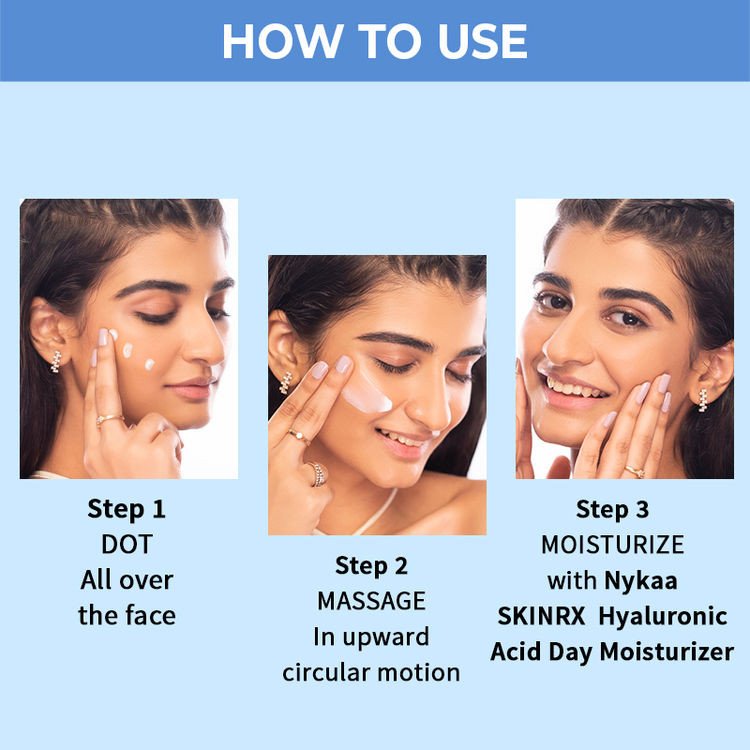 HOW TO USE

Step 1
DOT
All over the face

Step 2
MASSAGE
In upward circular motion

Step 3
MOISTURIZE
with Nykaa SKINRX Hyaluronic Acid Day Moisturizer