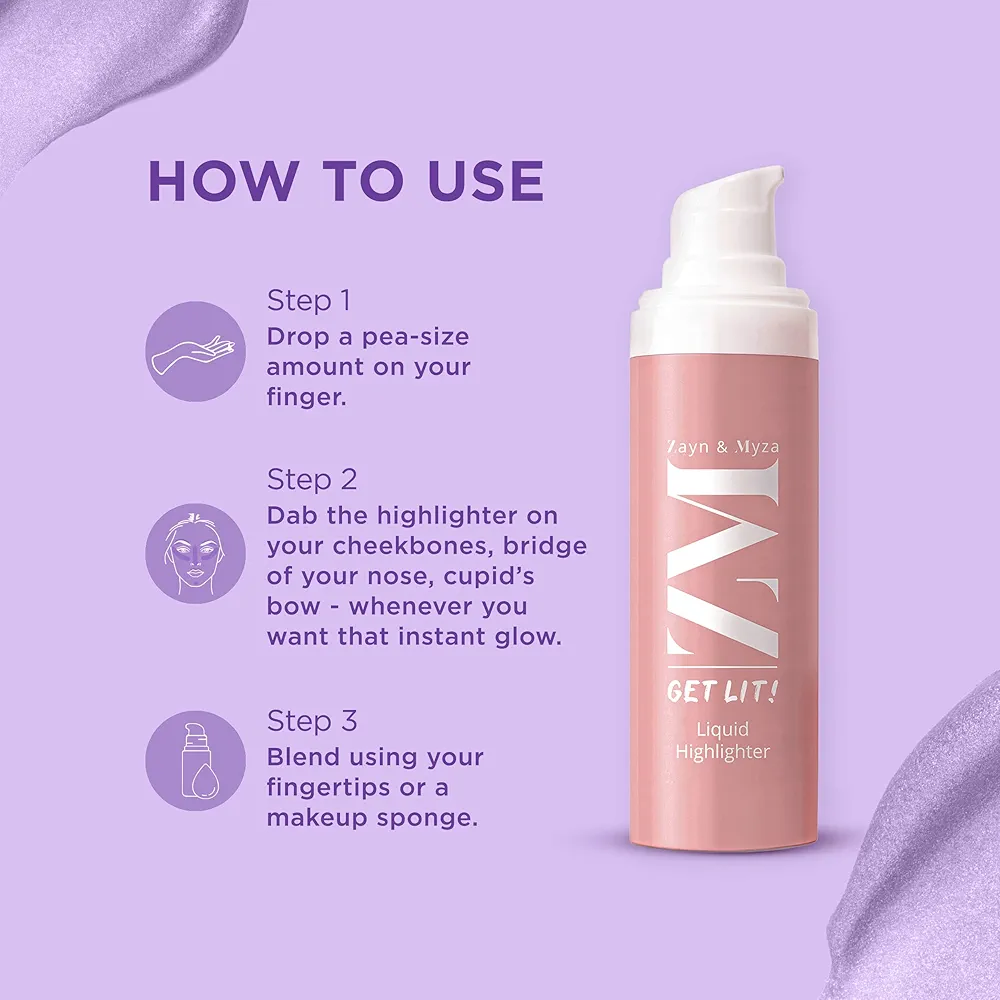 HOW TO USE

Step 1
Drop a pea-size amount on your finger.

Step 2
Dab the highlighter on your cheekbones, bridge of your nose, cupid's bow - whenever you want that instant glow.

Step 3
Blend using your fingertips or a makeup sponge.

Zayn & Myza
ZM
GET LIT!
Liquid Highlighter