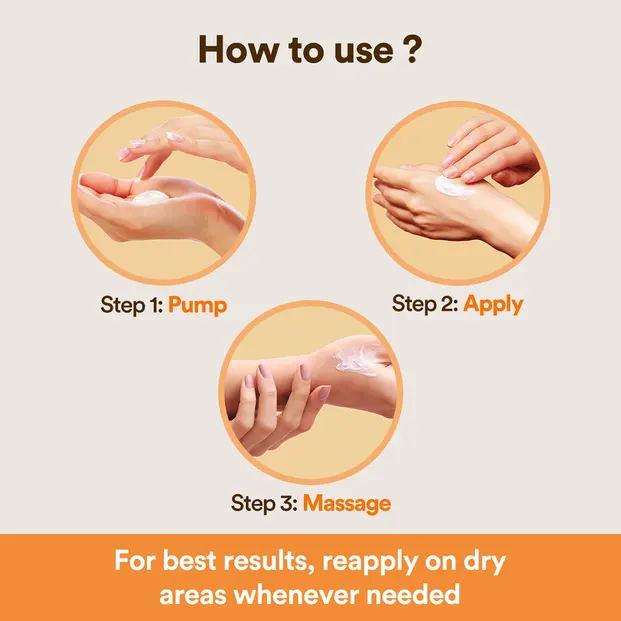 How to use ?

Step 1: Pump

Step 2: Apply

Step 3: Massage

For best results, reapply on dry areas whenever needed