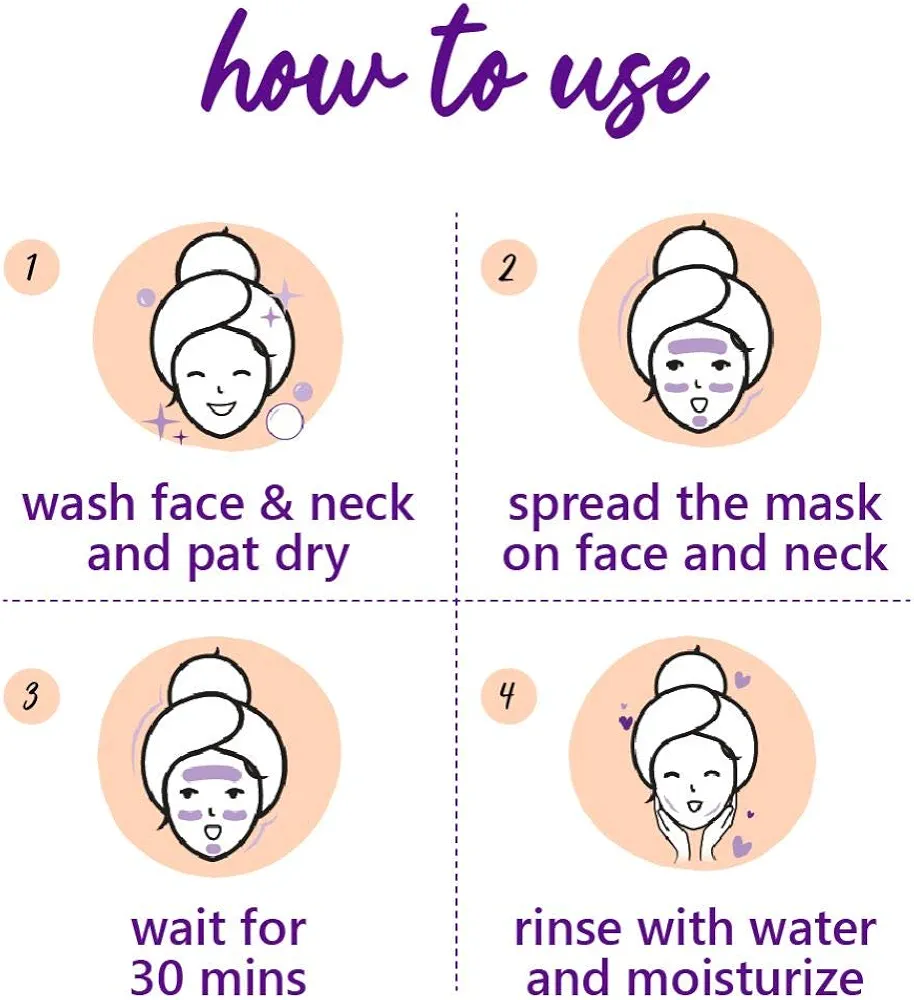 how to use

1

wash face & neck and pat dry

2

spread the mask on face and neck

3

wait for 30 mins

4

rinse with water and moisturize